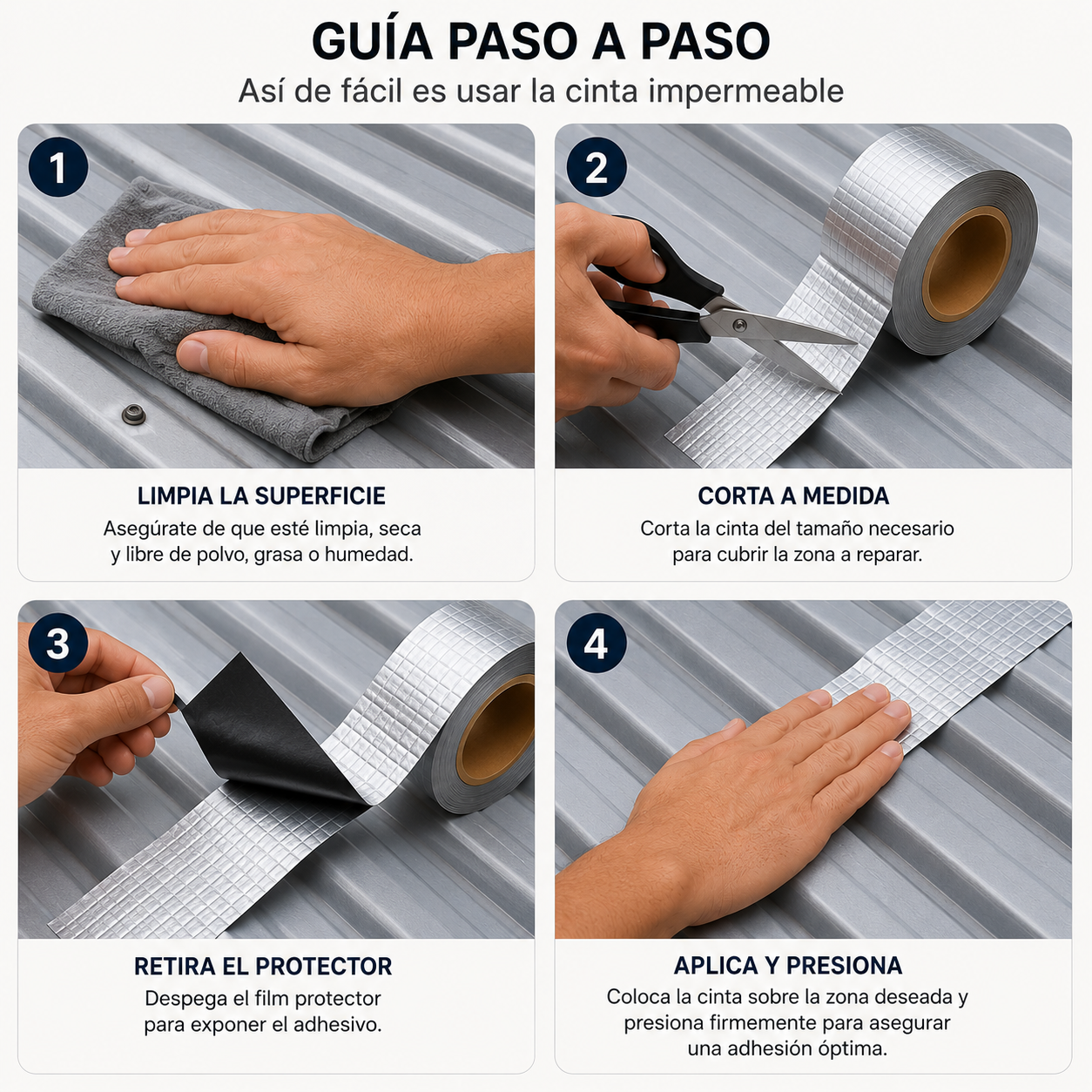 GUÍA PASO A PASO
Así de fácil es usar la cinta impermeable

1

LIMPIA LA SUPERFICIE
Asegúrate de que esté limpia, seca y libre de polvo, grasa o humedad.

2

CORTA A MEDIDA
Corta la cinta del tamaño necesario para cubrir la zona a reparar.

3

RETIRA EL PROTECTOR
Despega el film protector para exponer el adhesivo.

4

APLICA Y PRESIONA
Coloca la cinta sobre la zona deseada y presiona firmemente para asegurar una adhesión óptima.